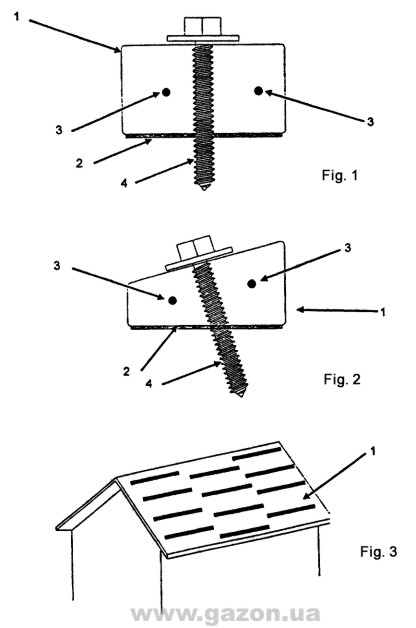 1
3
3
2
4
Fig. 1

3
3
1
2
4
Fig. 2

1
Fig. 3

www.gazon.ua